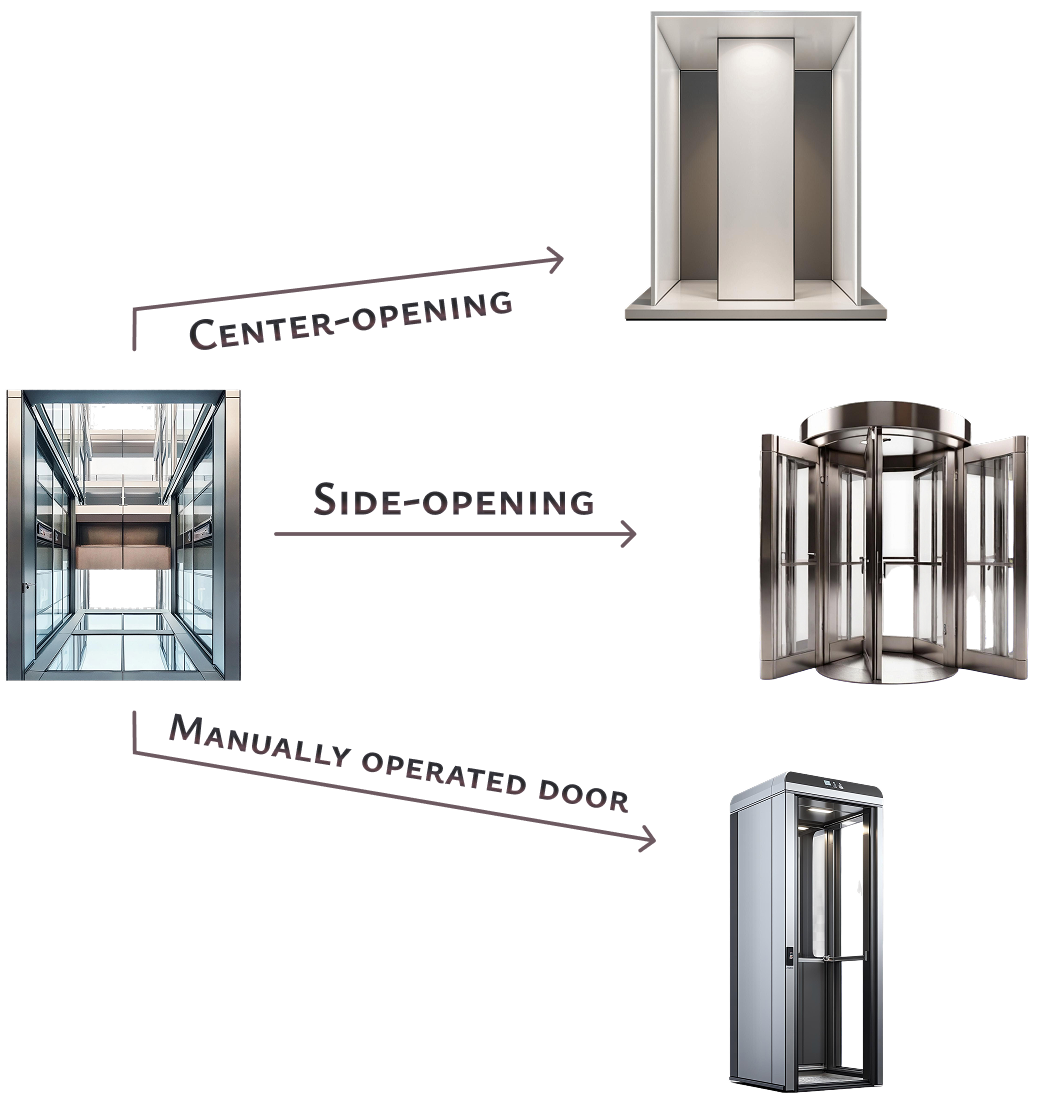 Center-opening

Side-opening

Manually operated door